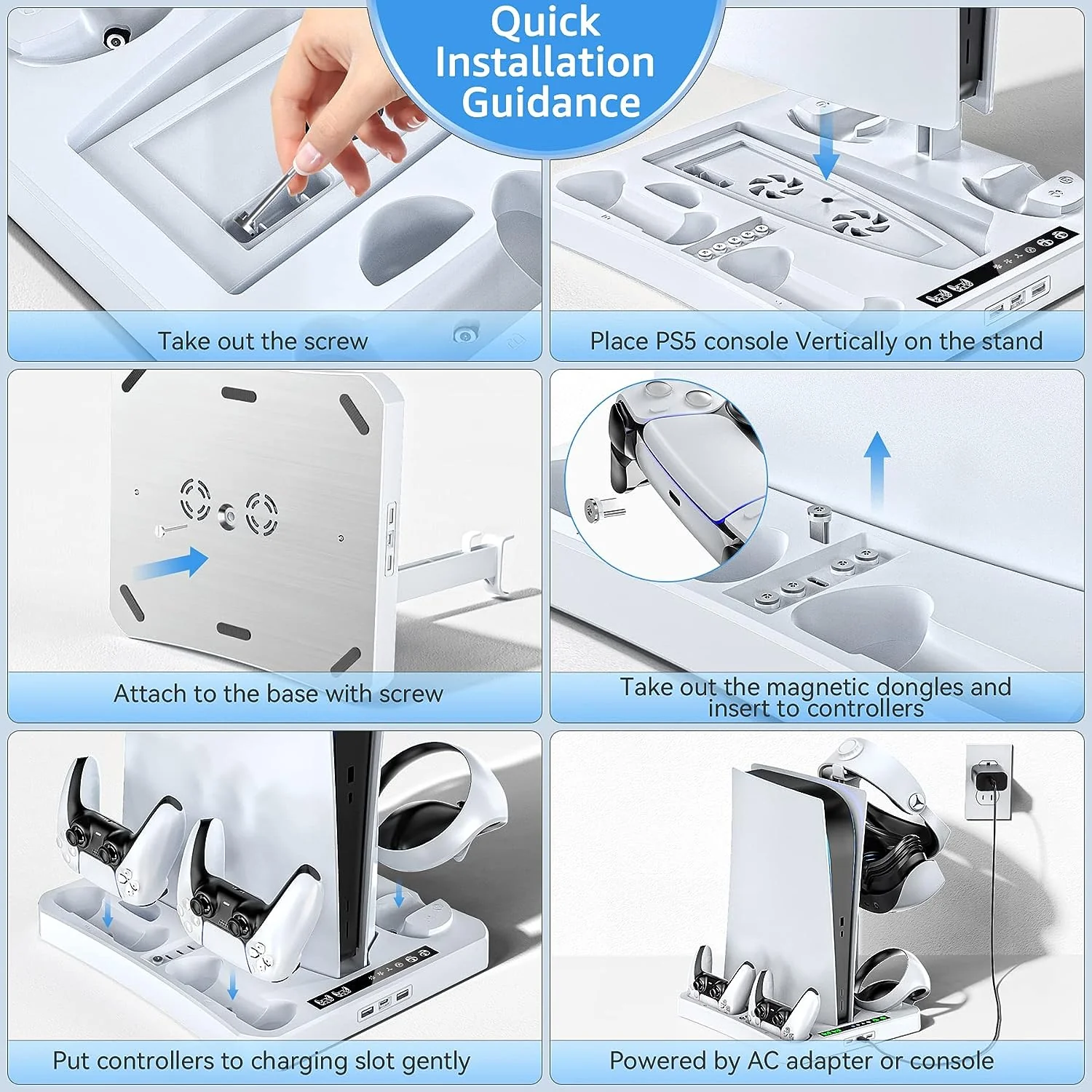 Quick Installation Guidance

Take out the screw

Place PS5 console Vertically on the stand

Attach to the base with screw

Take out the magnetic dongles and insert to controllers

Put controllers to charging slot gently

Powered by AC adapter or console